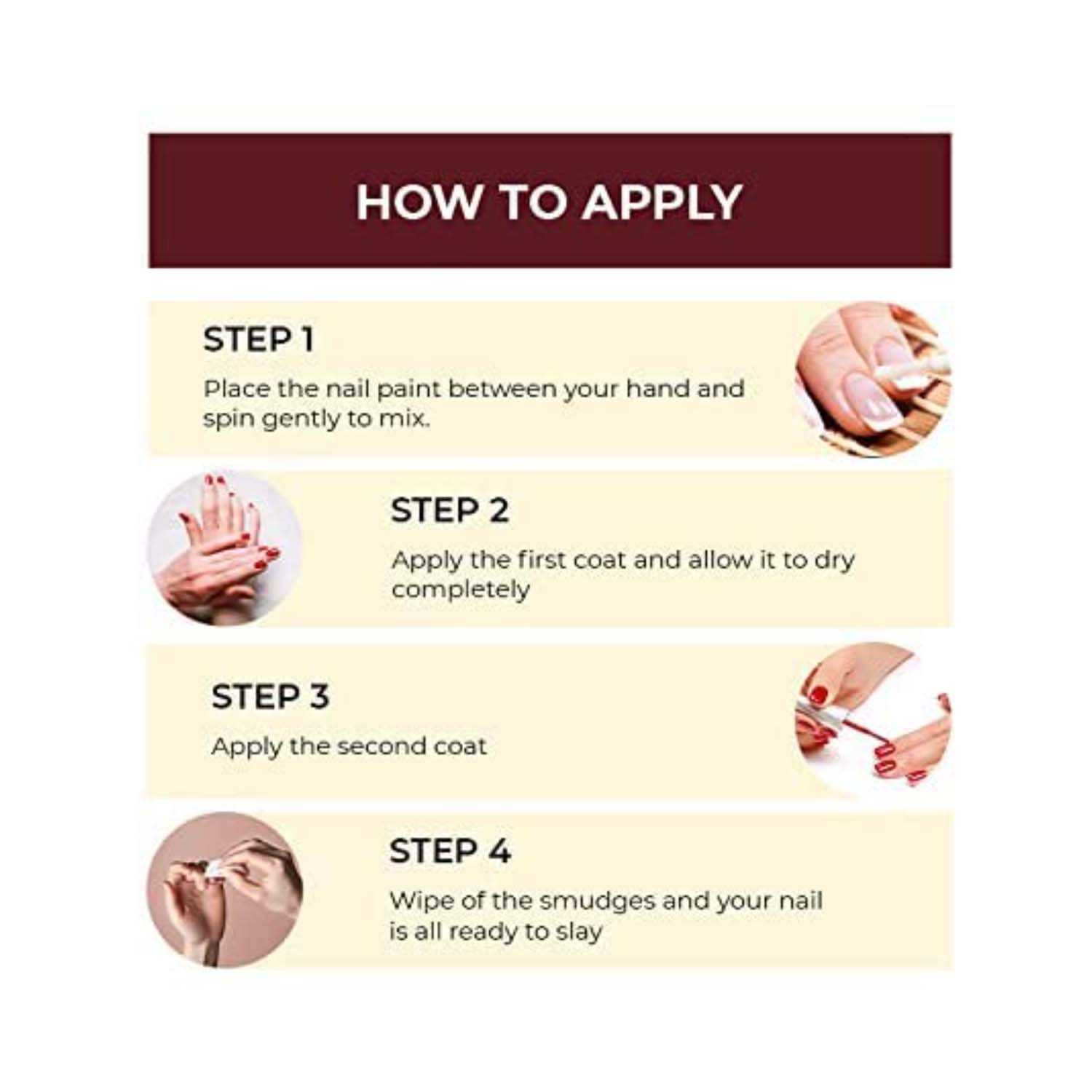 HOW TO APPLY

STEP 1

Place the nail paint between your hand and spin gently to mix.

STEP 2

Apply the first coat and allow it to dry completely

STEP 3

Apply the second coat

STEP 4

Wipe of the smudges and your nail is all ready to slay