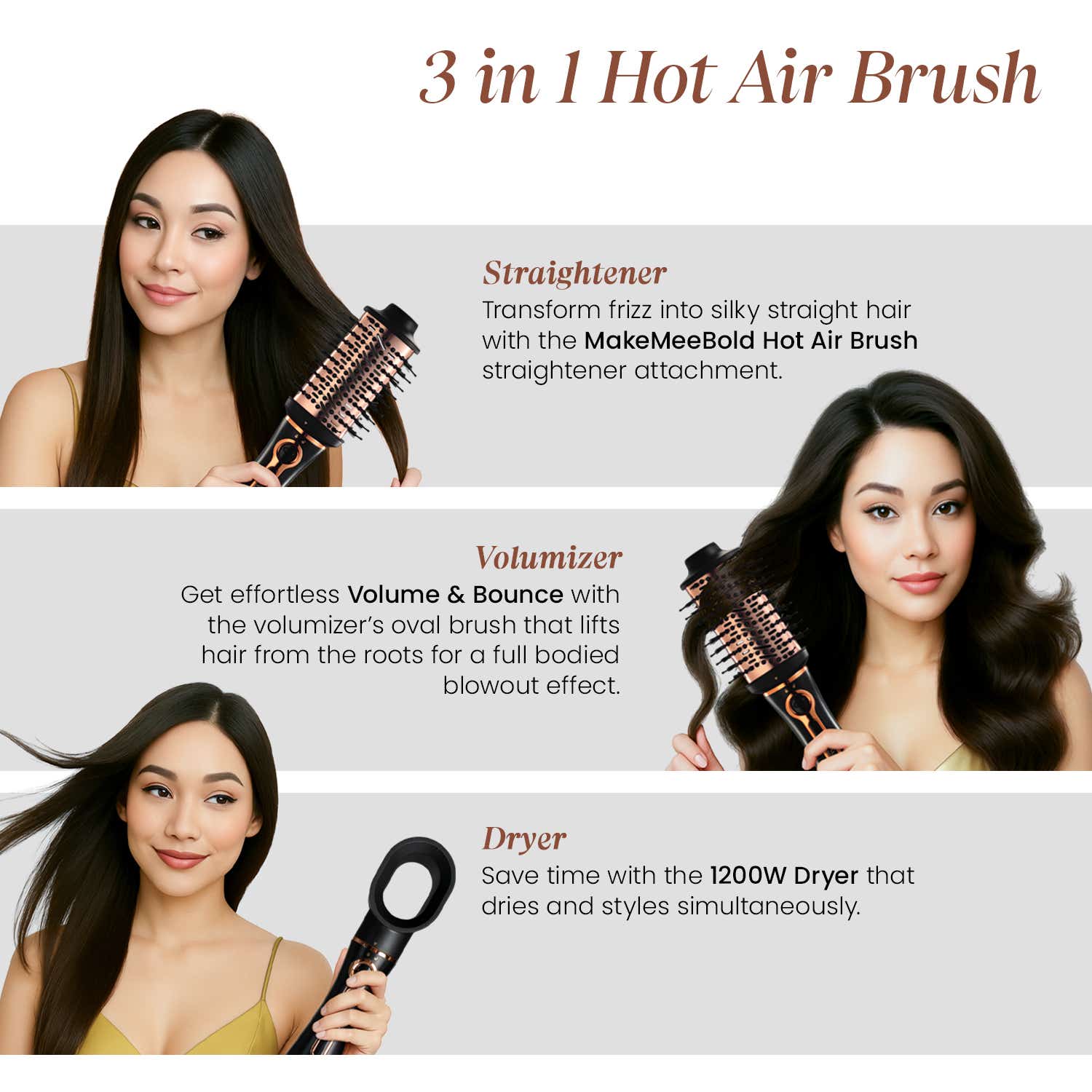 3 in 1 Hot Air Brush

Straightener
Transform frizz into silky straight hair with the MakeMeeBold Hot Air Brush straightener attachment.

Volumizer
Get effortless Volume & Bounce with the volumizer's oval brush that lifts hair from the roots for a full bodied blowout effect.

Dryer
Save time with the 1200W Dryer that dries and styles simultaneously.